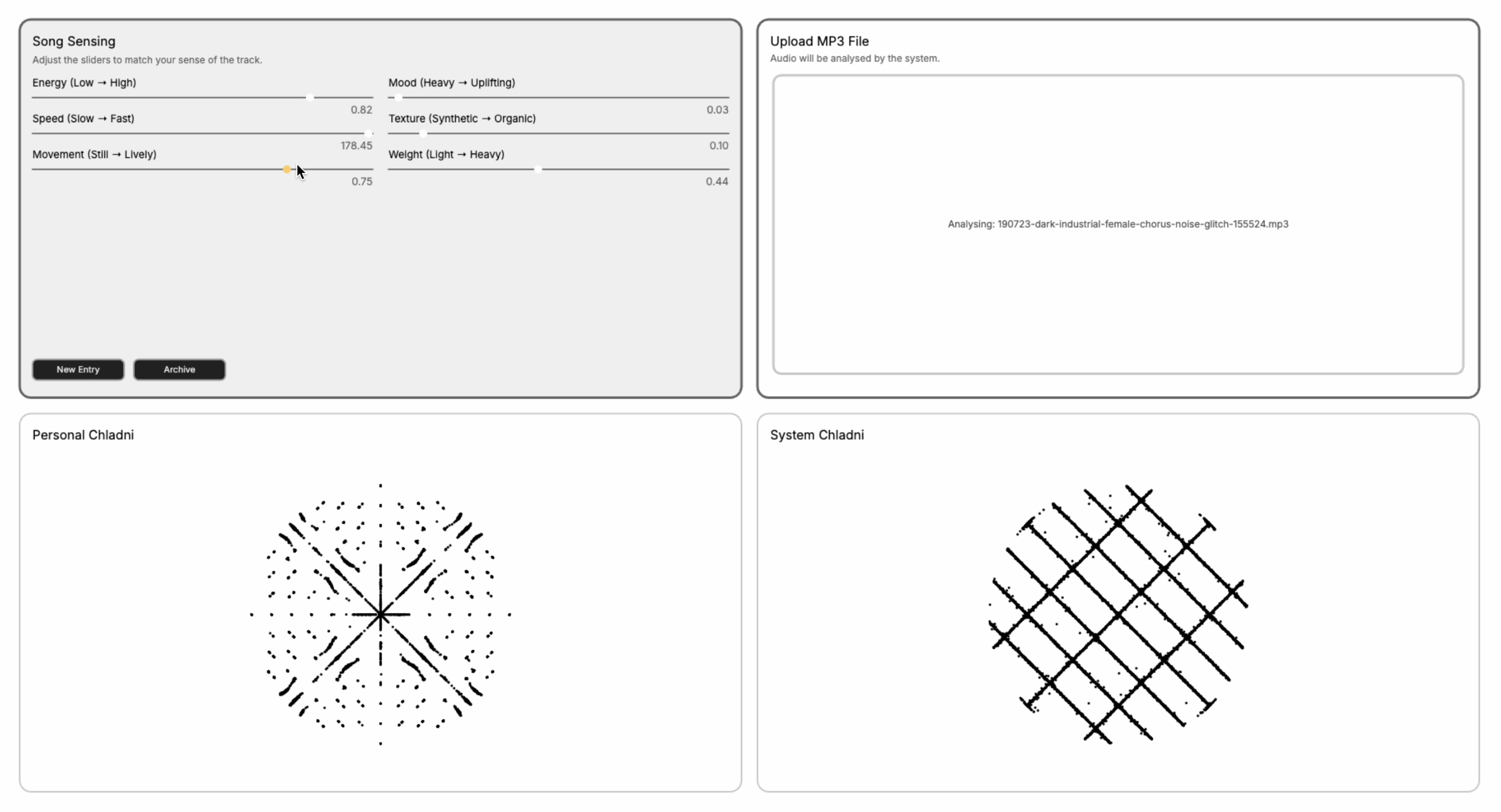 Song Sensing
Adjust the sliders to match your sense of the track.

Energy (Low → High)
0.82

Speed (Slow → Fast)
178.45

Movement (Still → Lively)
0.75

Mood (Heavy → Uplifting)
0.03

Texture (Synthetic → Organic)
0.10

Weight (Light → Heavy)
0.44

New Entry

Archive

Upload MP3 File
Audio will be analysed by the system.

Analysing: 190723-dark-industrial-female-chorus-noise-glitch-155524.mp3

Personal Chladni

System Chladni